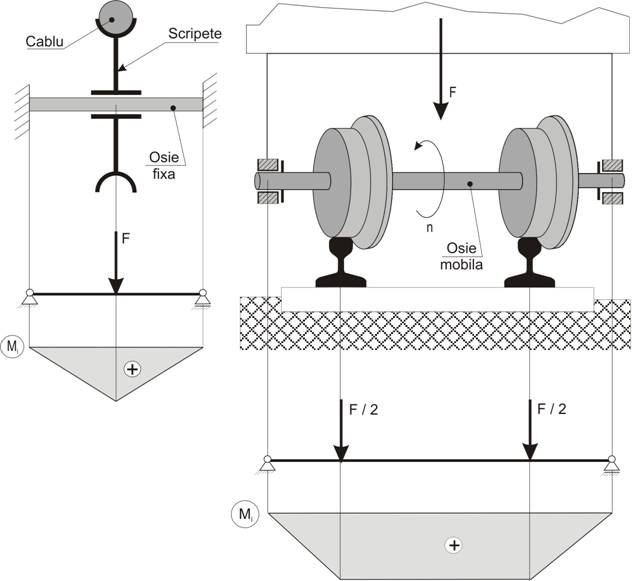 Cablu

Scripete

Osie fixa

F

$M_i$

+

F

n

Osie mobila

F / 2

F / 2

$M_i$

+